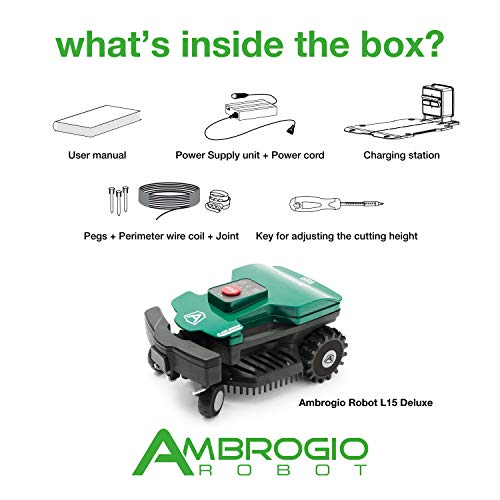 what's inside the box?

User manual

Power Supply unit + Power cord

Charging station

Pegs + Perimeter wire coil + Joint

Key for adjusting the cutting height

Ambrogio Robot L15 Deluxe

AMBROGIO
ROBOT